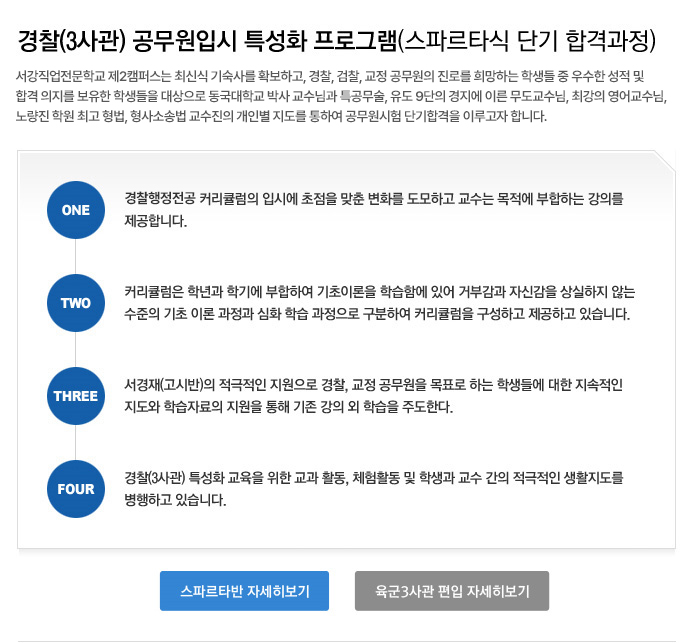 경찰(3사관) 공무원입시 특성화 프로그램(스파르타식 단기 합격과정)

서강직업전문학교 제2캠퍼스는 최신식 기숙사를 확보하고, 경찰, 검찰, 교정 공무원의 진로를 희망하는 학생들 중 우수한 성적 및 합격 의지를 보유한 학생들을 대상으로 동국대학교 박사 교수님과 특공무술, 유도 9단의 경지에 이른 무도교수님, 최강의 영어교수님, 노량진 학원 최고 형법, 형사소송법 교수진의 개인별 지도를 통하여 공무원시험 단기합격을 이루고자 합니다.

ONE

경찰행정전공 커리큘럼의 입시에 초점을 맞춘 변화를 도모하고 교수는 목적에 부합하는 강의를 제공합니다.

TWO

커리큘럼은 학년과 학기에 부합하여 기초이론을 학습함에 있어 거부감과 자신감을 상실하지 않는 수준의 기초 이론 과정과 심화 학습 과정으로 구분하여 커리큘럼을 구성하고 제공하고 있습니다.

THREE

서경재(고시반)의 적극적인 지원으로 경찰, 교정 공무원을 목표로 하는 학생들에 대한 지속적인 지도와 학습자료의 지원을 통해 기존 강의 외 학습을 주도한다.

FOUR

경찰(3사관) 특성화 교육을 위한 교과 활동, 체험활동 및 학생과 교수 간의 적극적인 생활지도를 병행하고 있습니다.

스파르타반 자세히보기

육군3사관 편입 자세히보기